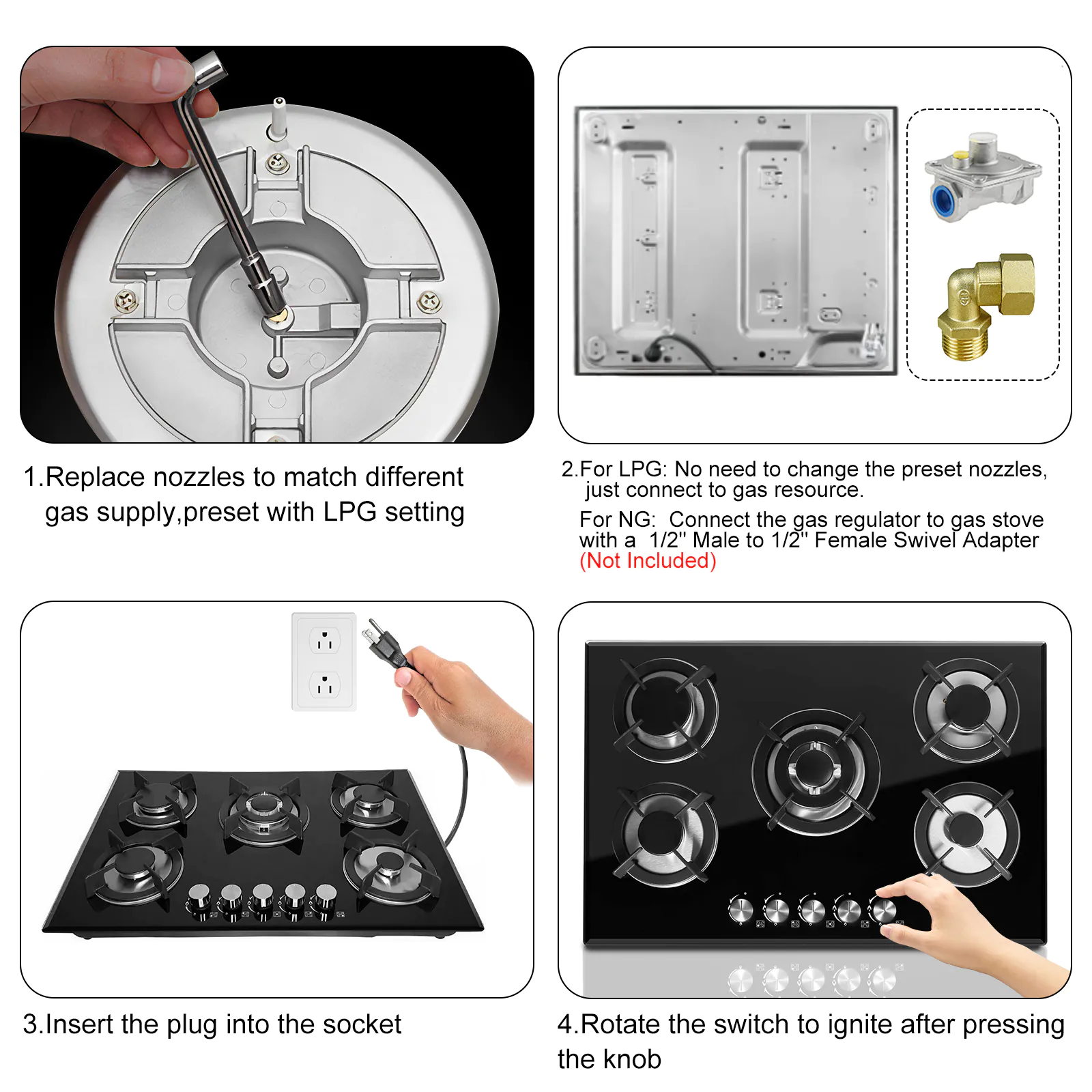 1.Replace nozzles to match different gas supply,preset with LPG setting

2.For LPG: No need to change the preset nozzles, just connect to gas resource.

For NG: Connect the gas regulator to gas stove with a 1/2'' Male to 1/2'' Female Swivel Adapter (Not Included)

3.Insert the plug into the socket

4.Rotate the switch to ignite after pressing the knob