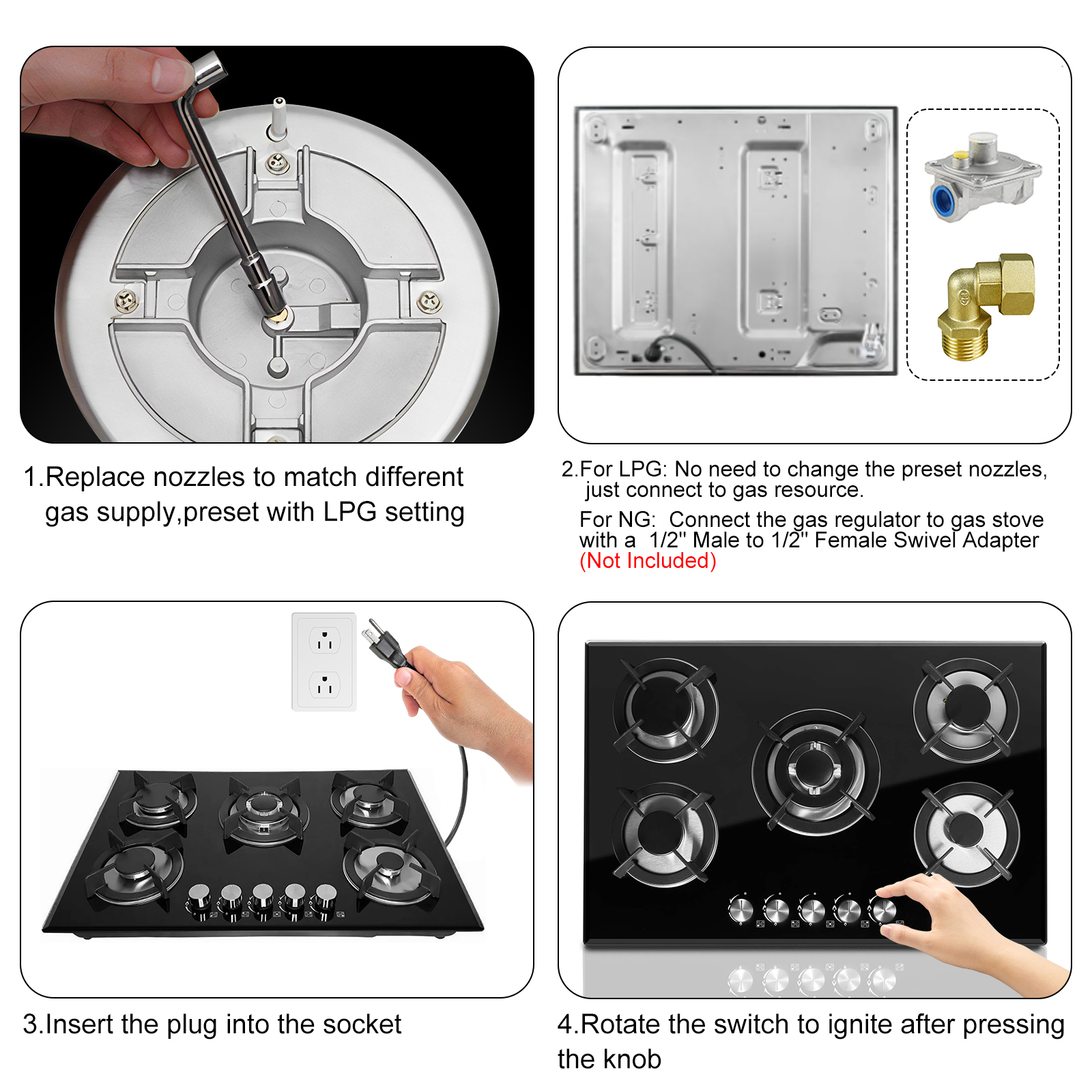 1.Replace nozzles to match different gas supply,preset with LPG setting

2.For LPG: No need to change the preset nozzles, just connect to gas resource.

For NG: Connect the gas regulator to gas stove with a 1/2'' Male to 1/2'' Female Swivel Adapter (Not Included)

3.Insert the plug into the socket

4.Rotate the switch to ignite after pressing the knob